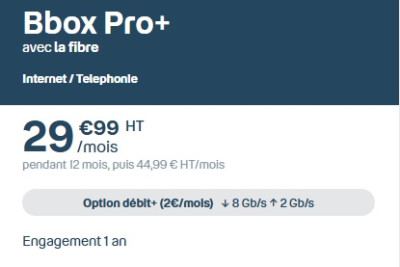 Bbox Pro+
avec la fibre

Internet / Telephonie

29 €99 HT /mois
pendant 12 mois, puis 44,99 € HT/mois

Option débit+ (2€/mois) ↓ 8 Gb/s ↑ 2 Gb/s

Engagement 1 an